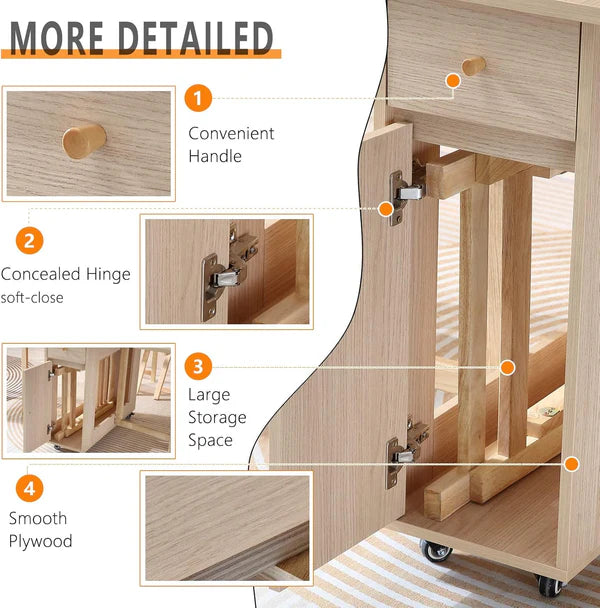 MORE DETAILED

1

Convenient Handle

2

Concealed Hinge
soft-close

3

Large Storage Space

4

Smooth Plywood